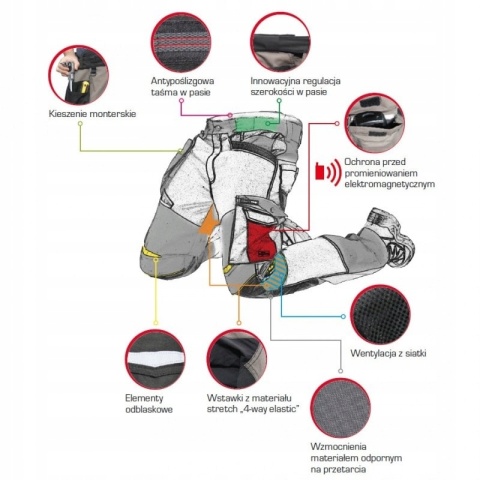 Kieszenie monterskie

Antypoślizgowa taśma w pasie

Innowacyjna regulacja szerokości w pasie

Ochrona przed promieniowaniem elektromagnetycznym

Wentylacja z siatki

Elementy odblaskowe

Wstawki z materiału stretch „4-way elastic"

Wzmocnienia materiałem odpornym na przetarcia