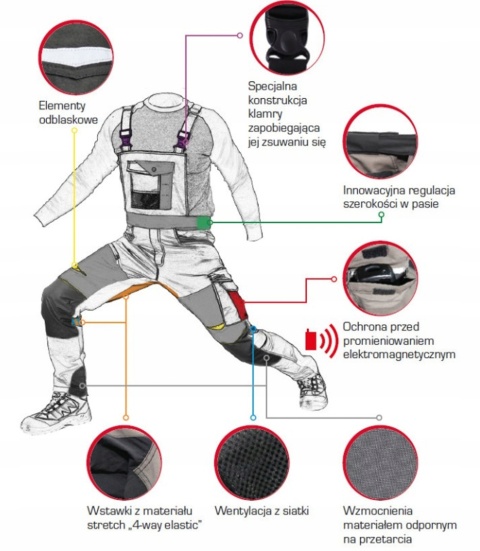 Elementy odblaskowe

Specjalna konstrukcja klamry zapobiegająca jej zsuwaniu się

Innowacyjna regulacja szerokości w pasie

Ochrona przed promieniowaniem elektromagnetycznym

Wstawki z materiału stretch „4-way elastic"

Wentylacja z siatki

Wzmocnienia materiałem odpornym na przetarcia